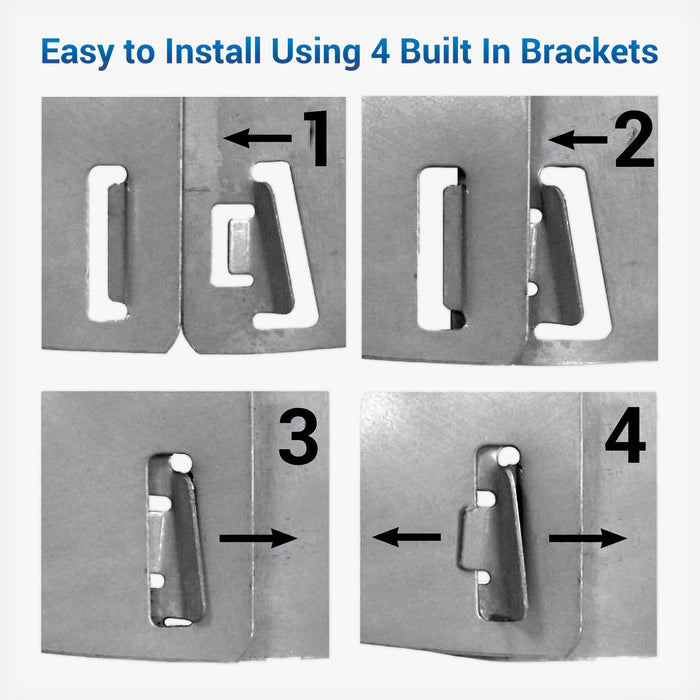 Easy to Install Using 4 Built In Brackets

1

2

3

4